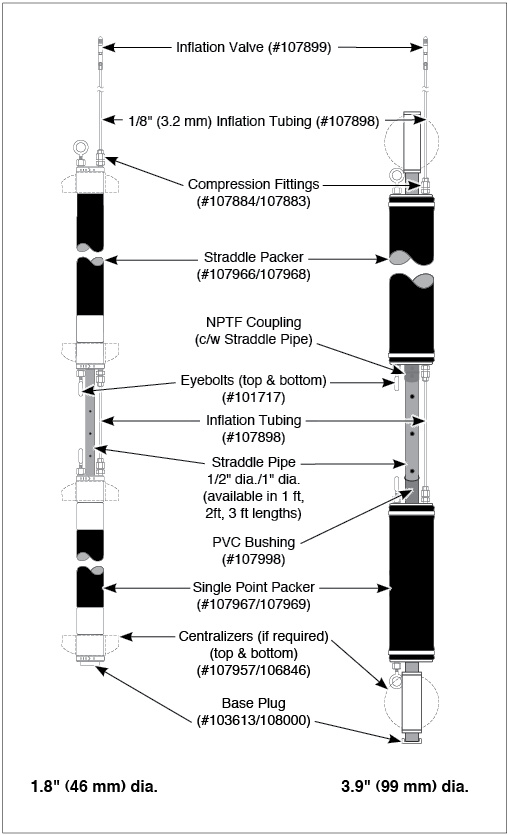 Inflation Valve (#107899)

1/8" (3.2 mm) Inflation Tubing (#107898)

Compression Fittings (#107884/107883)

Straddle Packer (#107966/107968)

NPTF Coupling (c/w Straddle Pipe)

Eyebolts (top & bottom) (#101717)

Inflation Tubing (#107898)

Straddle Pipe 1/2" dia./1" dia. (available in 1 ft, 2ft, 3 ft lengths)

PVC Bushing (#107998)

Single Point Packer (#107967/107969)

Centralizers (if required) (top & bottom) (#107957/106846)

Base Plug (#103613/108000)

1.8" (46 mm) dia.

3.9" (99 mm) dia.